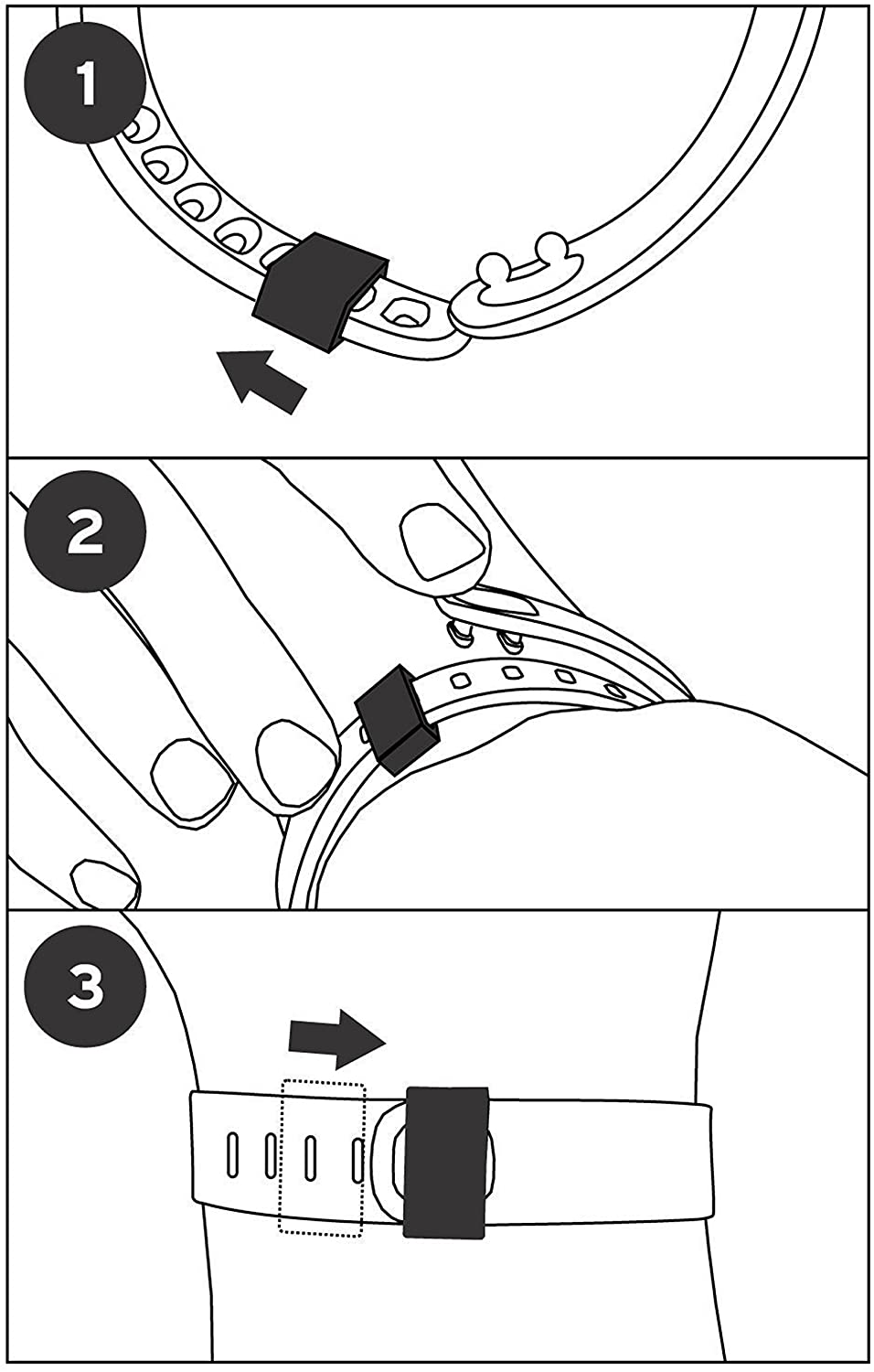 1

2

3